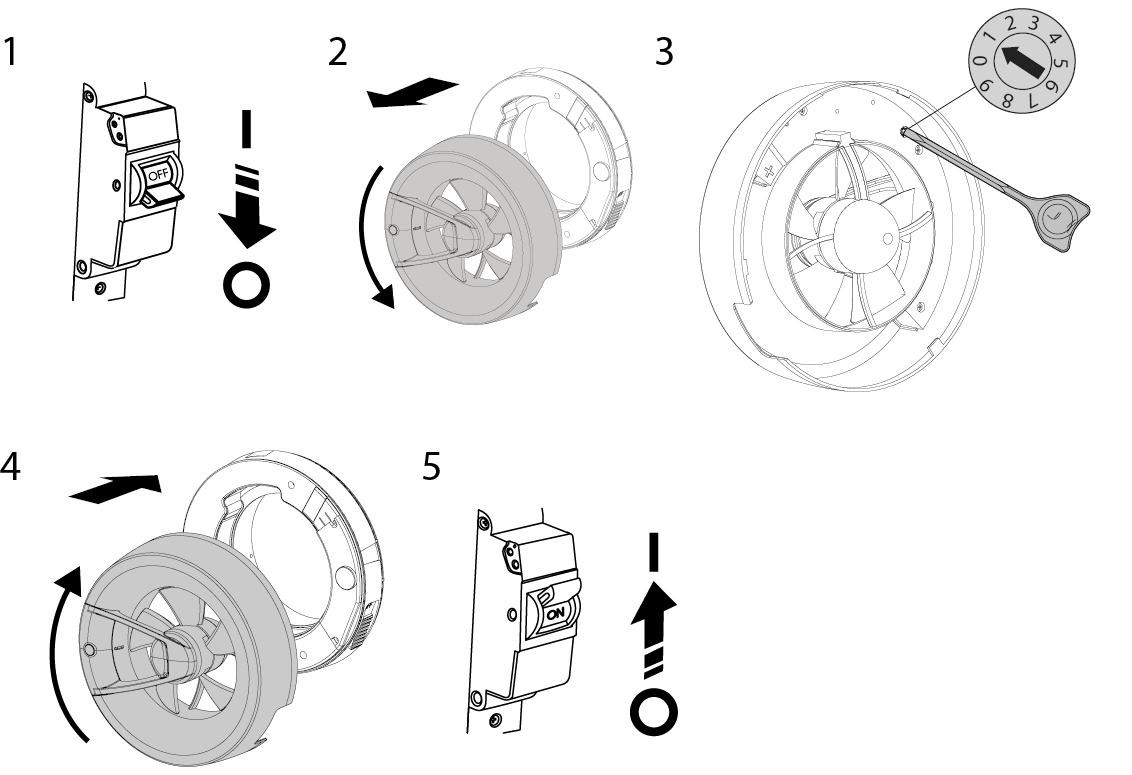 1

OFF

I

O

2

3

0 1 2 3 4 5 6 7 8 9

4

5

ON

I

O