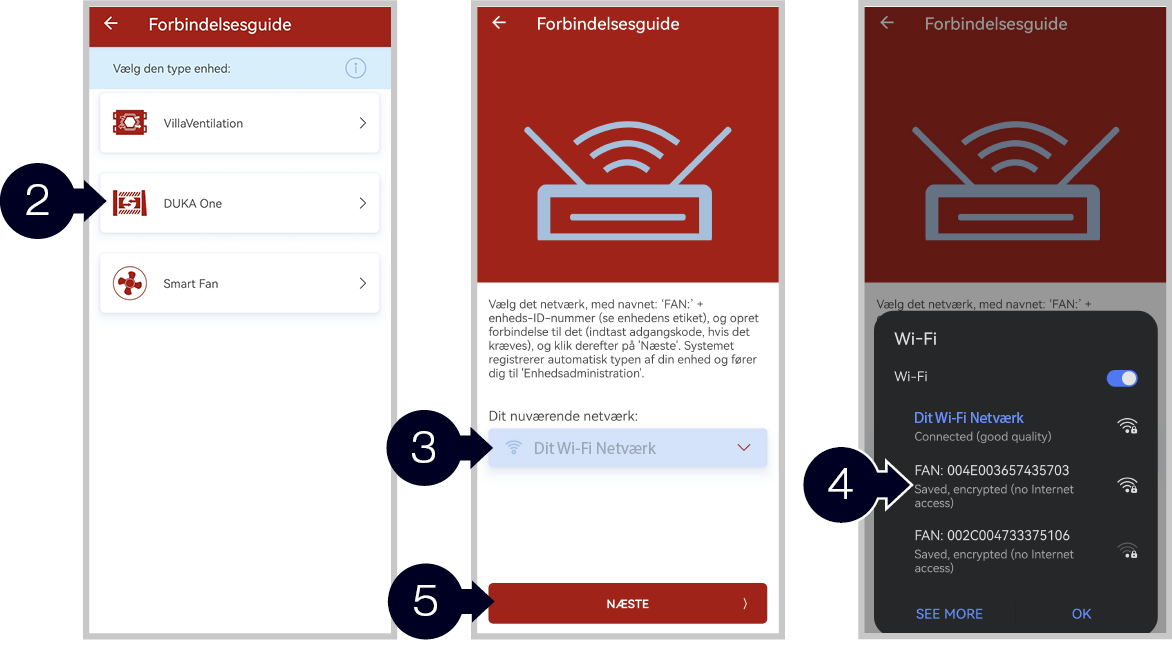 Forbindelsesguide

Vælg den type enhed:

VillaVentilation

2

DUKA One

Smart Fan

Forbindelsesguide

Vælg det netværk, med navnet: 'FAN:' + enheds-ID-nummer (se enhedens etiket), og opret forbindelse til det (indtast adgangskode, hvis det kræves), og klik derefter på 'Næste'. Systemet registrerer automatisk typen af din enhed og fører dig til 'Enhedsadministration'.

Dit nuværende netværk:

3

Dit Wi-Fi Netværk

5

NÆSTE

Forbindelsesguide

Vælg det netværk, med navnet: 'FAN:' +

Wi-Fi

Wi-Fi

Dit Wi-Fi Netværk
Connected (good quality)

4

FAN: 004E003657435703
Saved, encrypted (no Internet access)

FAN: 002C004733375106
Saved, encrypted (no Internet access)

SEE MORE

OK